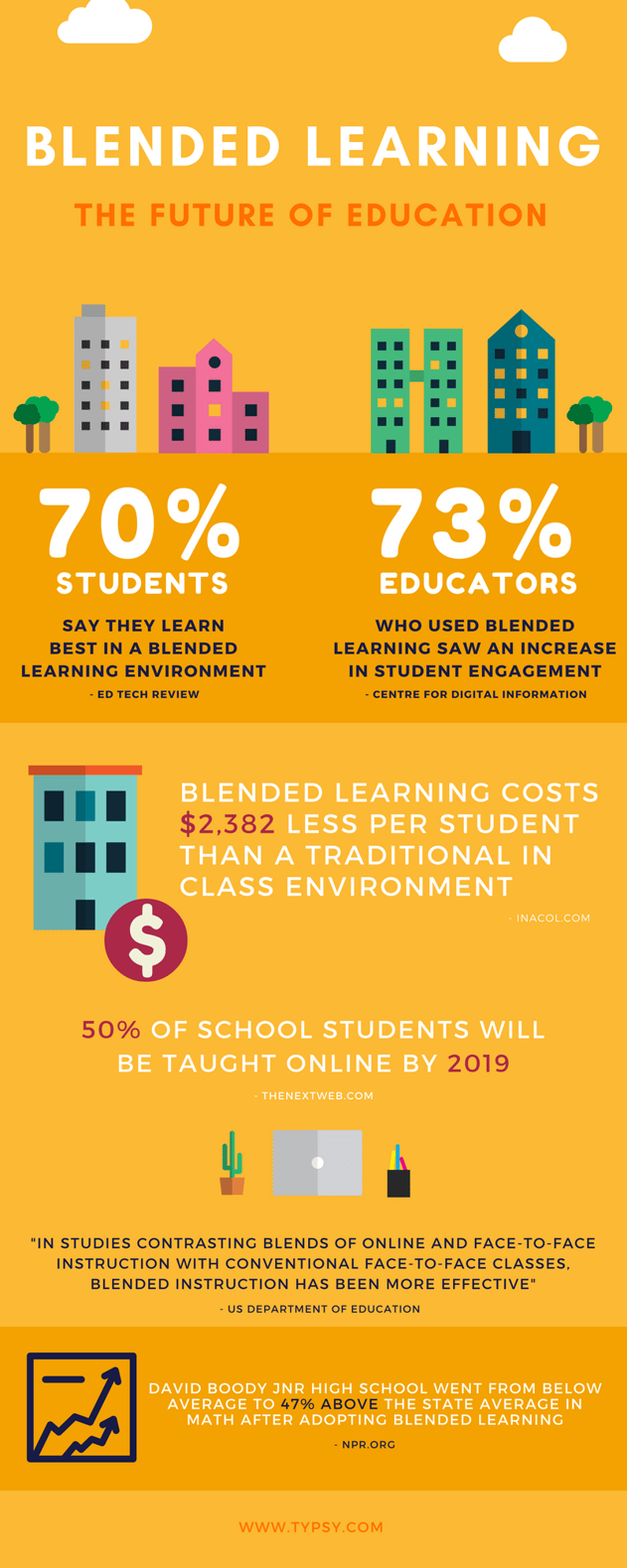 BLENDED LEARNING

THE FUTURE OF EDUCATION

70%
STUDENTS

SAY THEY LEARN BEST IN A BLENDED LEARNING ENVIRONMENT

- ED TECH REVIEW

73%
EDUCATORS

WHO USED BLENDED LEARNING SAW AN INCREASE IN STUDENT ENGAGEMENT

- CENTRE FOR DIGITAL INFORMATION

BLENDED LEARNING COSTS $2,382 LESS PER STUDENT THAN A TRADITIONAL IN CLASS ENVIRONMENT

- INACOL.COM

$

50% OF SCHOOL STUDENTS WILL BE TAUGHT ONLINE BY 2019

- THENEXTWEB.COM

"IN STUDIES CONTRASTING BLENDS OF ONLINE AND FACE-TO-FACE INSTRUCTION WITH CONVENTIONAL FACE-TO-FACE CLASSES, BLENDED INSTRUCTION HAS BEEN MORE EFFECTIVE"

- US DEPARTMENT OF EDUCATION

DAVID BOODY JNR HIGH SCHOOL WENT FROM BELOW AVERAGE TO 47% ABOVE THE STATE AVERAGE IN MATH AFTER ADOPTING BLENDED LEARNING

- NPR.ORG

WWW.TYPSY.COM